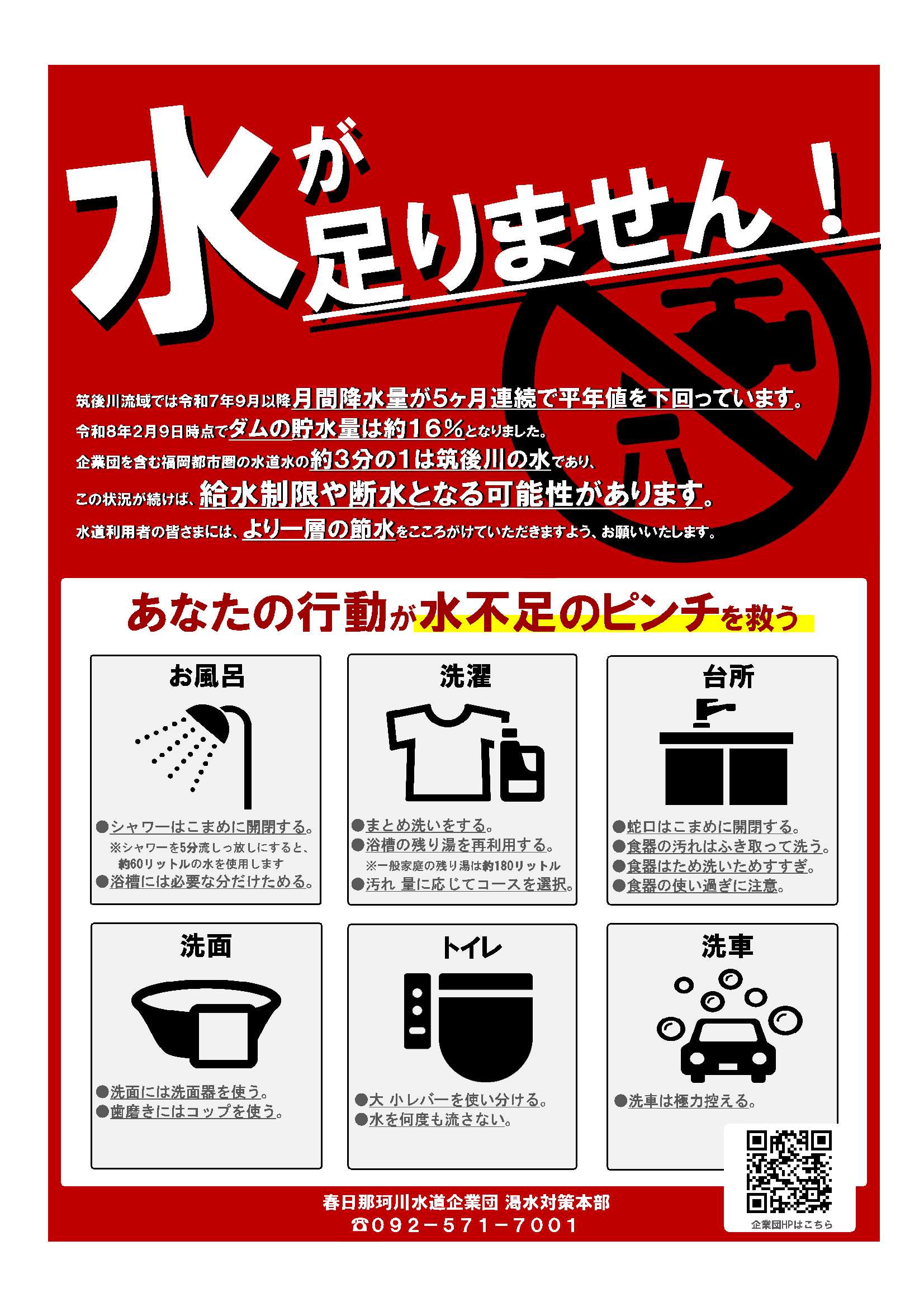 水が足りません！

筑後川流域では令和7年9月以降月間降水量が5ヶ月連続で平年値を下回っています。
令和8年2月9日時点でダムの貯水量は約16％となりました。
企業団を含む福岡都市圏の水道水の約3分の1は筑後川の水であり、
この状況が続けば、給水制限や断水となる可能性があります。
水道利用者の皆さまには、より一層の節水をこころがけていただきますよう、お願いいたします。

あなたの行動が水不足のピンチを救う

お風呂
●シャワーはこまめに開閉する。
※シャワーを5分流しっ放しにすると、約60リットルの水を使用します
●浴槽には必要な分だけためる。

洗濯
●まとめ洗いをする。
●浴槽の残り湯を再利用する。
※一般家庭の残り湯は約180リットル
●汚れ 量に応じてコースを選択。

台所
●蛇口はこまめに開閉する。
●食器の汚れはふき取って洗う。
●食器はため洗いためすすぎ。
●食器の使い過ぎに注意。

洗面
●洗面には洗面器を使う。
●歯磨きにはコップを使う。

トイレ
●大 小レバーを使い分ける。
●水を何度も流さない。

洗車
●洗車は極力控える。

企業団HPはこちら

春日那珂川水道企業団 渇水対策本部
☎092－571－7001